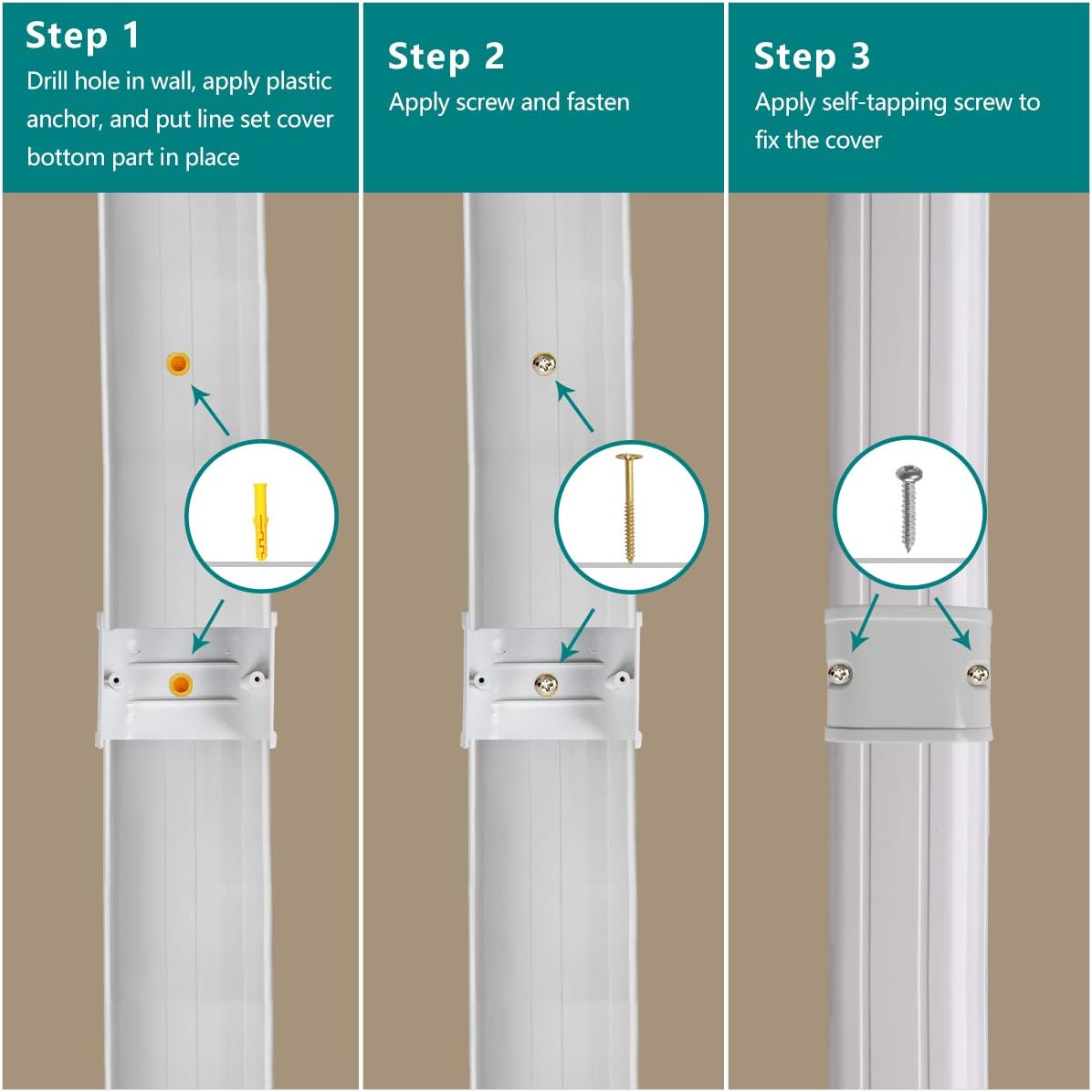 Step 1
Drill hole in wall, apply plastic anchor, and put line set cover bottom part in place

Step 2
Apply screw and fasten

Step 3
Apply self-tapping screw to fix the cover