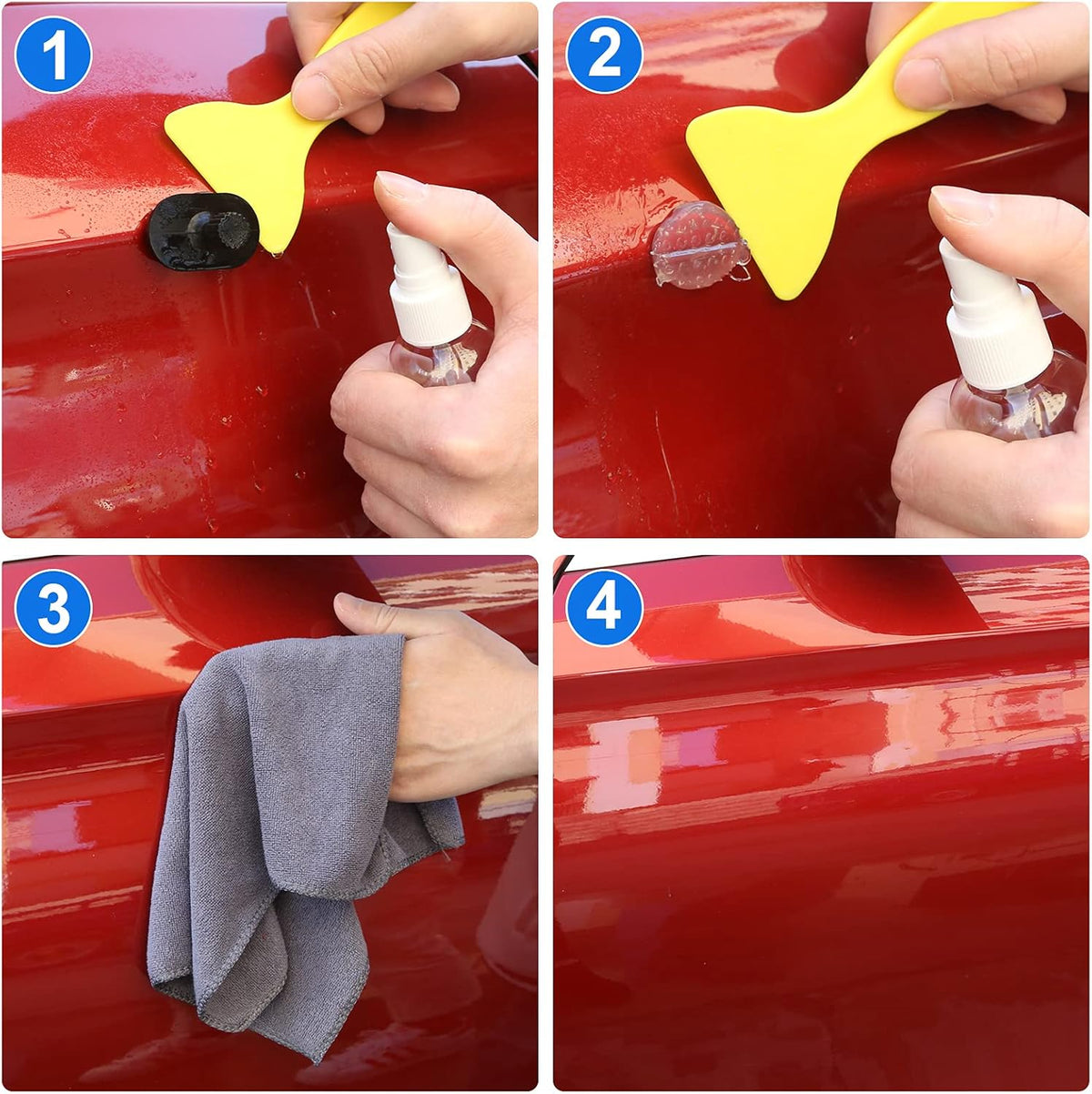 1

2

3

4